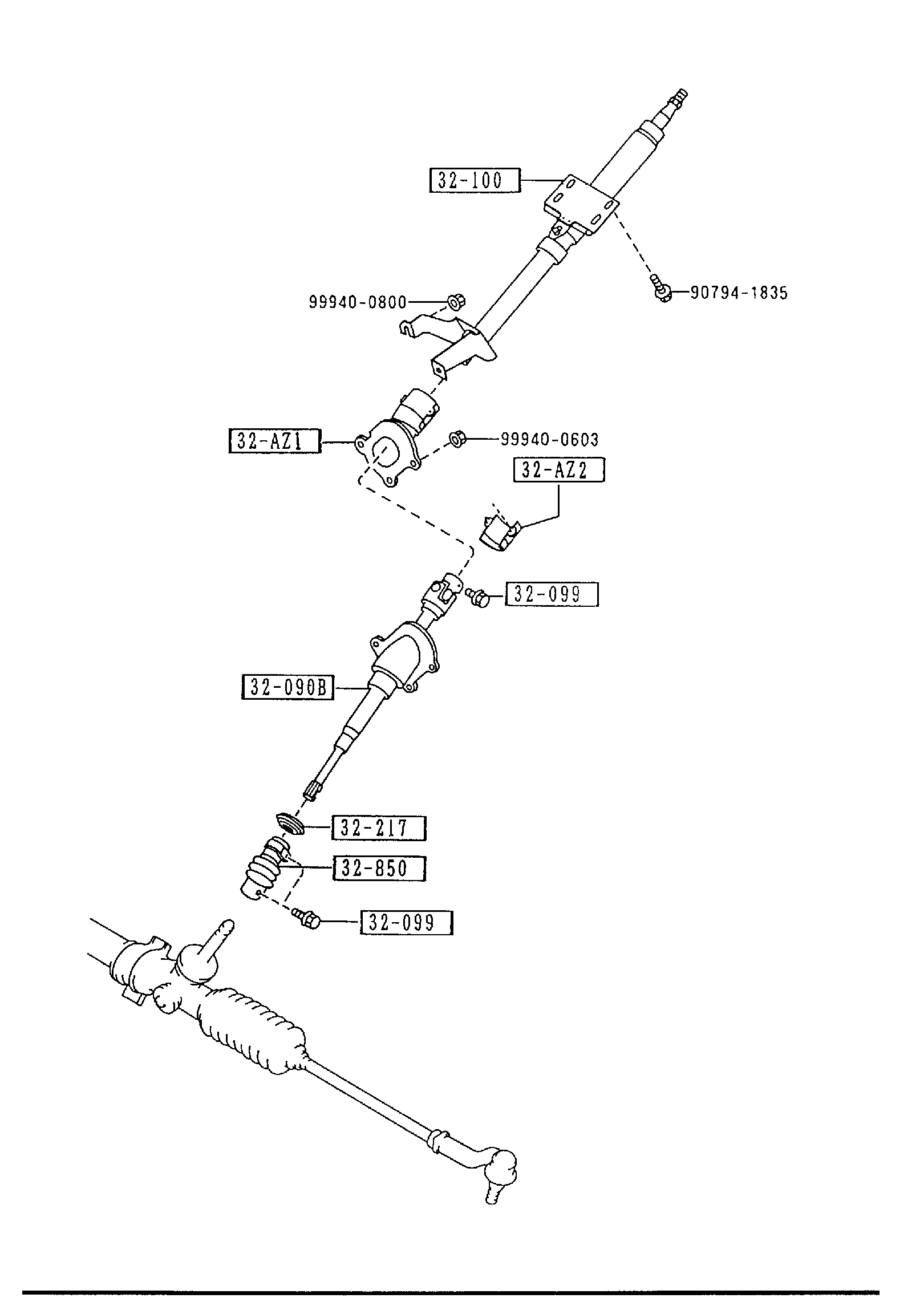 32-100

90794-1835

99940-0800

32-AZ1

99940-0603

32-AZ2

32-099

32-090B

32-217

32-850

32-099