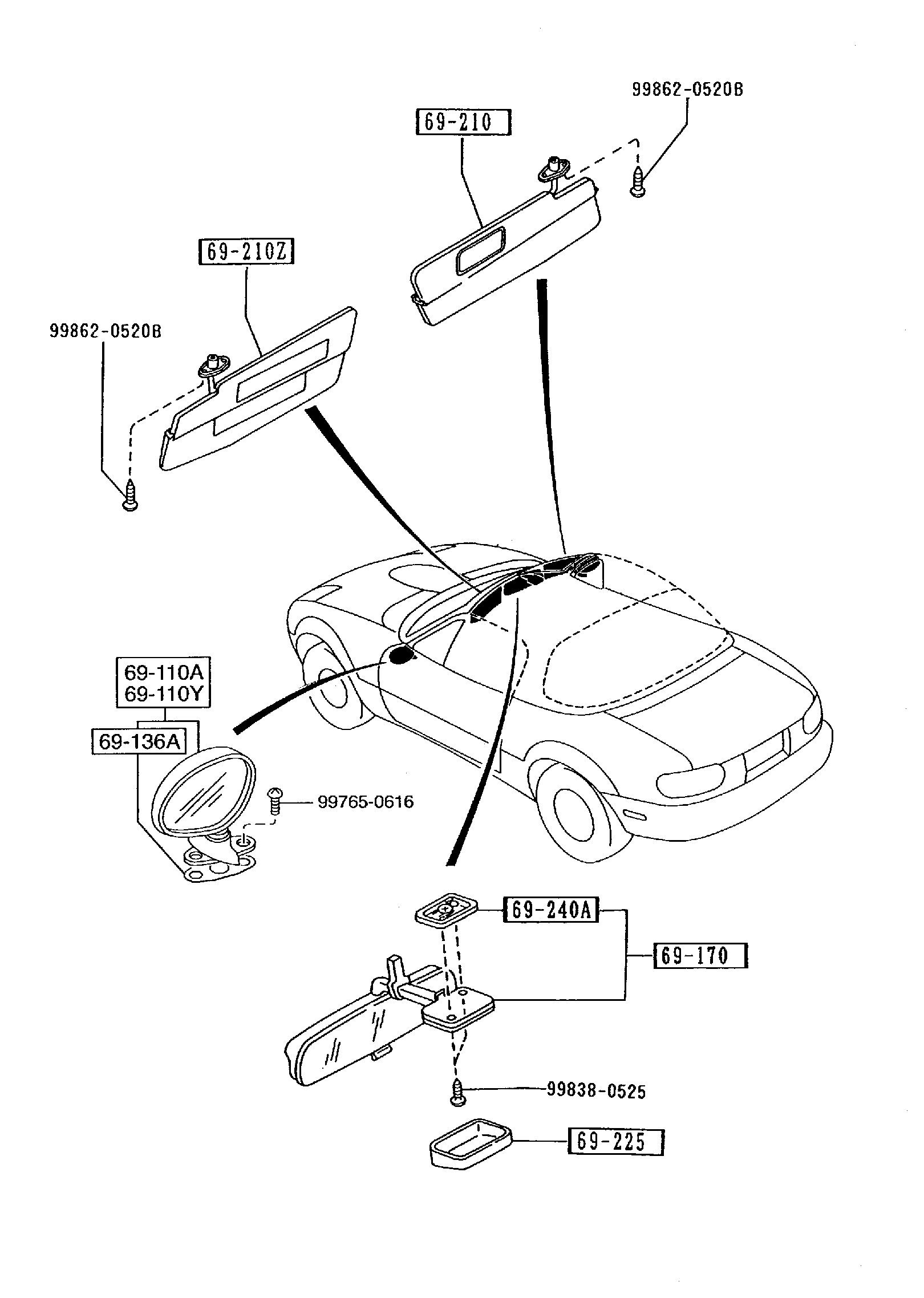 99862-0520B

69-210

69-210Z

99862-0520B

69-110A
69-110Y

69-136A

99765-0616

69-240A

69-170

99838-0525

69-225