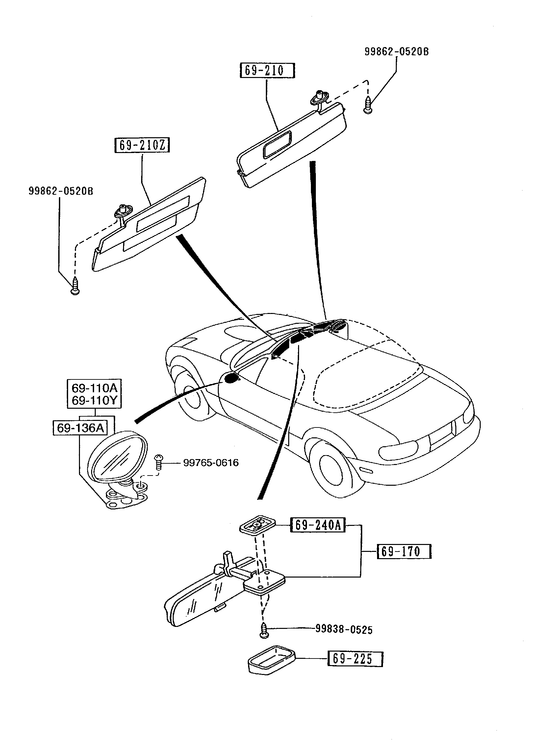 99862-0520B
69-210
69-210Z
99862-0520B
69-110A
69-110Y
69-136A
99765-0616
69-240A
69-170
99838-0525
69-225