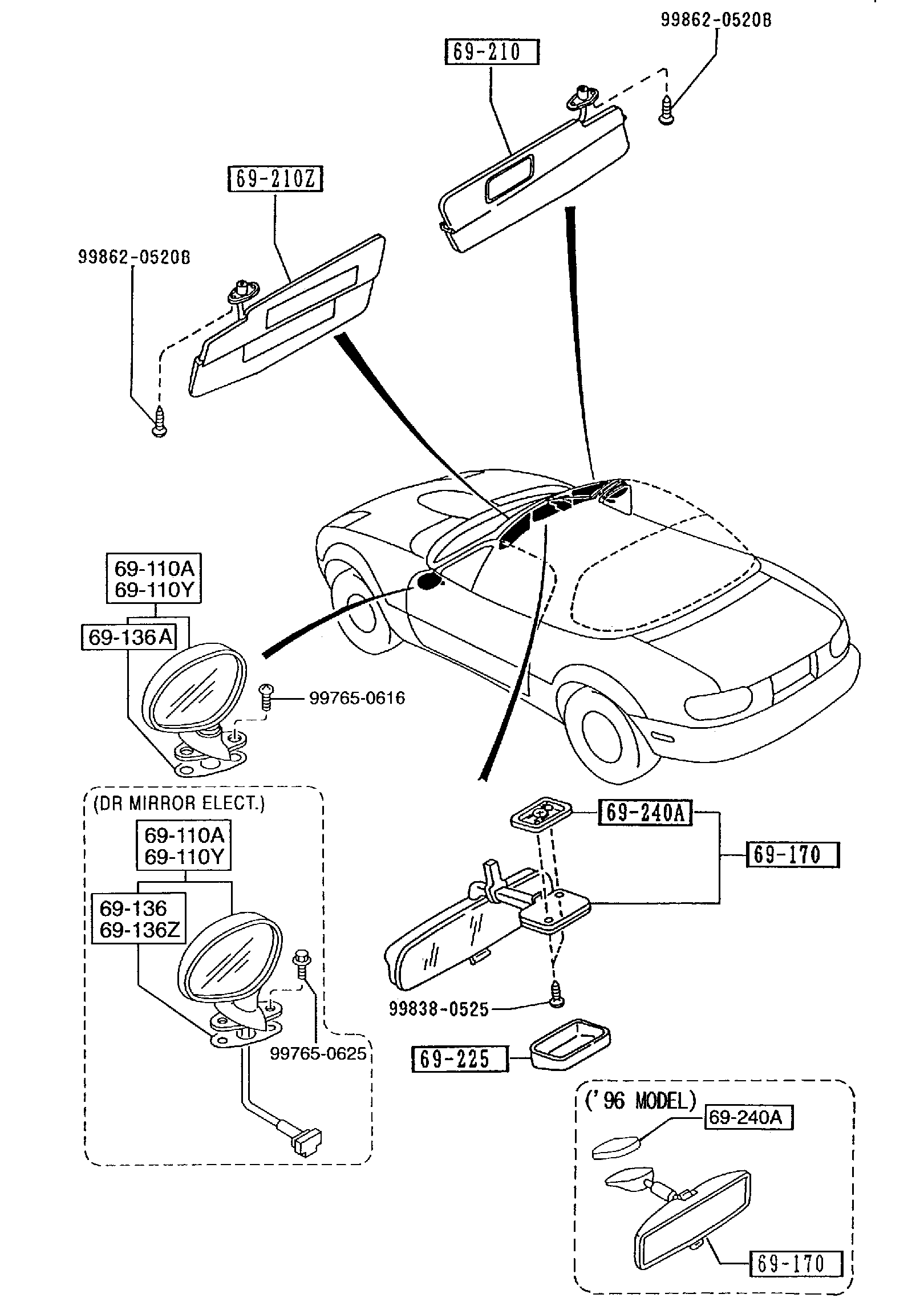 99862-0520B

69-210

69-210Z

99862-0520B

69-110A
69-110Y

69-136A

99765-0616

(DR MIRROR ELECT.)

69-110A
69-110Y

69-136
69-136Z

99765-0625

69-240A

69-170

99838-0525

69-225

('96 MODEL)

69-240A

69-170