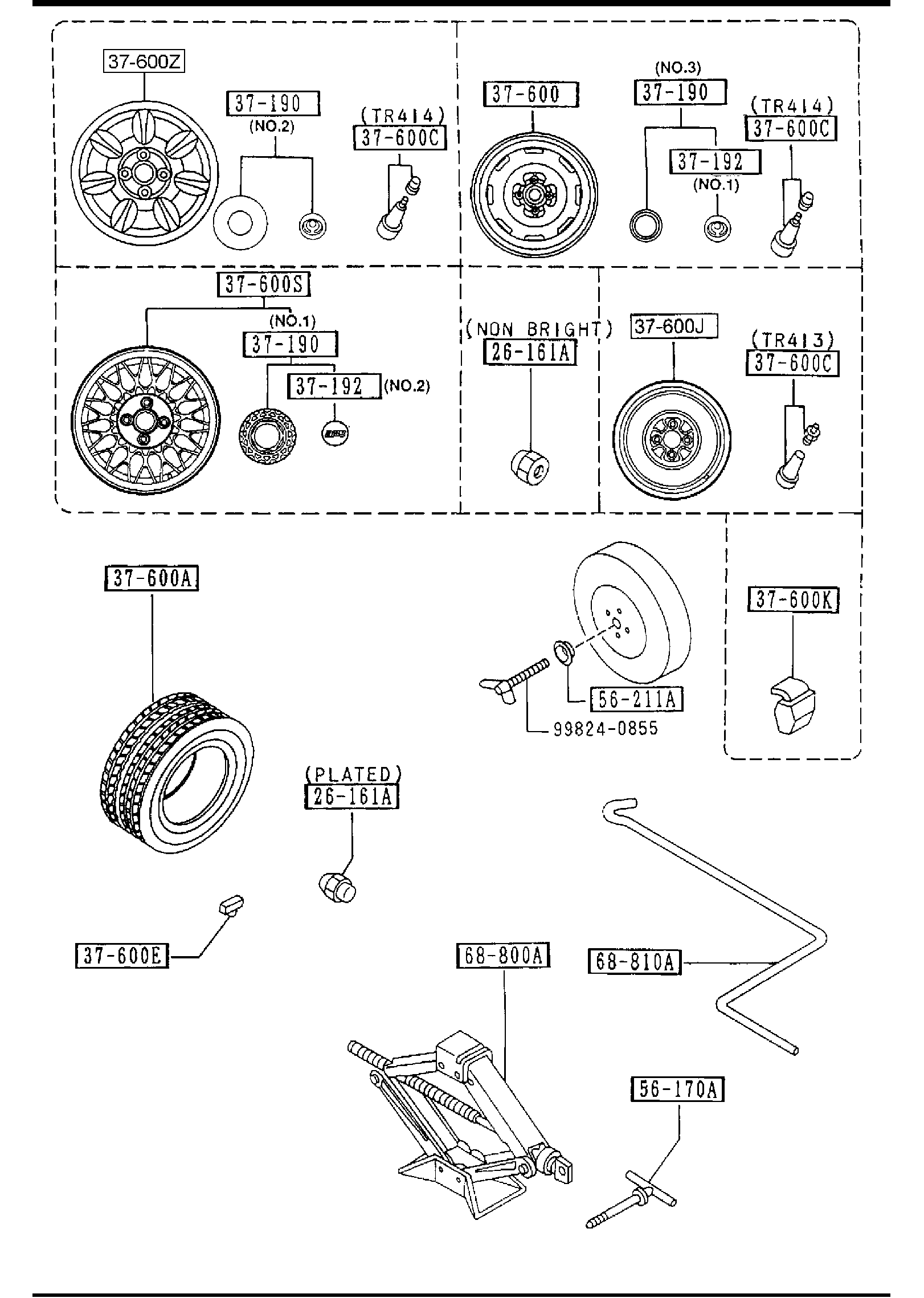 37-600Z

37-190
(NO.2)

(TR414)
37-600C

37-600

(NO.3)
37-190

37-192
(NO.1)

(TR414)
37-600C

37-600S
(NO.1)
37-190
37-192 (NO.2)

(NON BRIGHT)
26-161A

37-600J

(TR413)
37-600C

37-600A

56-211A
99824-0855

37-600K

(PLATED)
26-161A

37-600E

68-800A

68-810A

56-170A