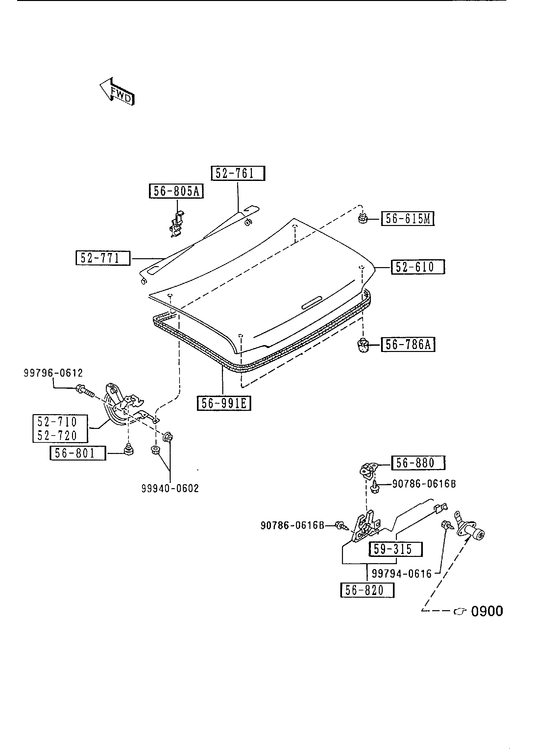 FWD

52-761
56-805A
56-615M
52-771
52-610
56-786A
99796-0612
56-991E
52-710
52-720
56-801
99940-0602
56-880
90786-0616B
90786-0616B
59-315
99794-0616
56-820
0900