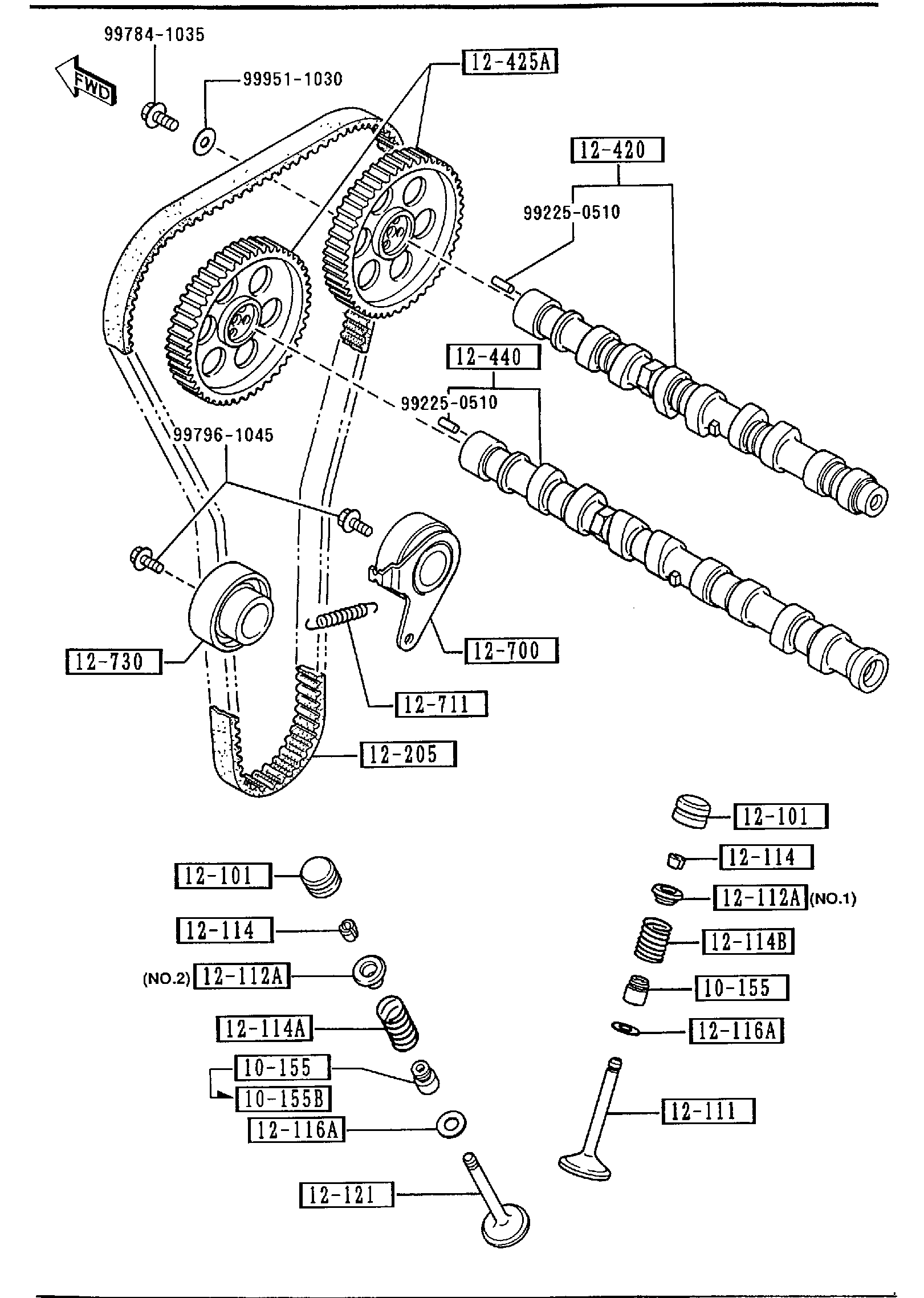 99784-1035
FWD
99951-1030
12-425A
12-420
99225-0510
12-440
99225-0510
99796-1045
12-730
12-700
12-711
12-205
12-101
12-114
12-112A (NO.1)
12-114B
10-155
12-116A
12-111
12-101
12-114
(NO.2) 12-112A
12-114A
10-155
10-155B
12-116A
12-121