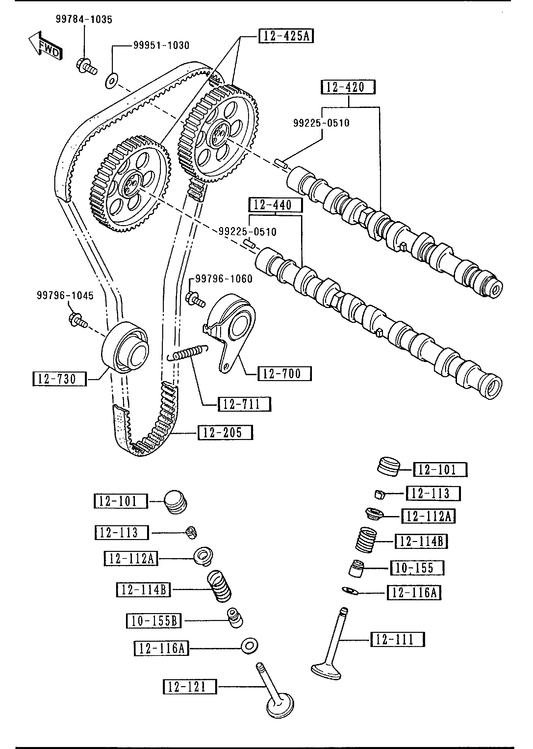 99784-1035
FWD
99951-1030
12-425A
12-420
99225-0510
12-440
99225-0510
99796-1060
99796-1045
12-730
12-700
12-711
12-205
12-101
12-113
12-112A
12-114B
10-155
12-116A
12-111
12-101
12-113
12-112A
12-114B
10-155B
12-116A
12-121