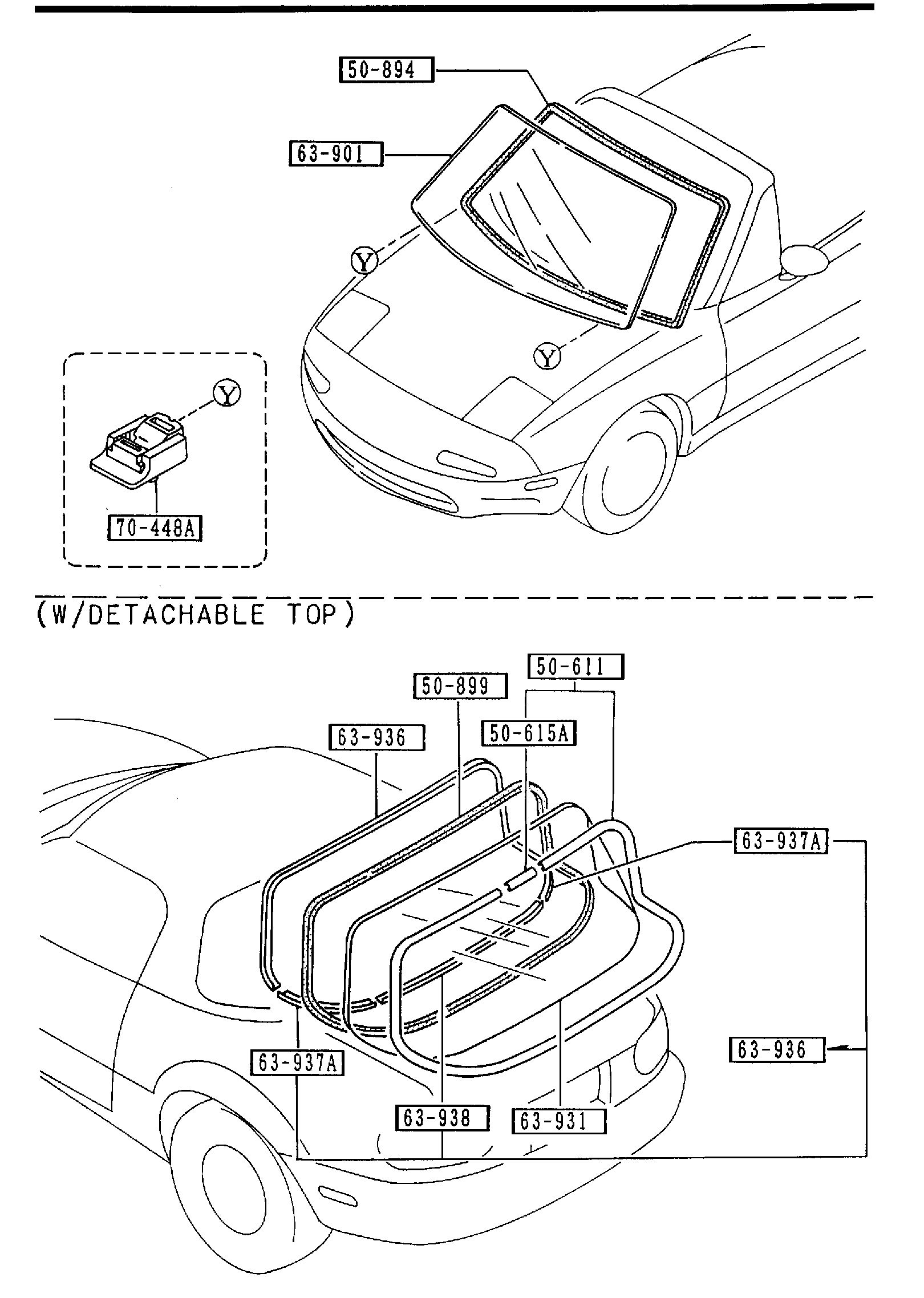 50-894

63-901

Y

Y

Y

70-448A

(W/DETACHABLE TOP)

50-611

50-899

50-615A

63-936

63-937A

63-936

63-937A

63-938

63-931