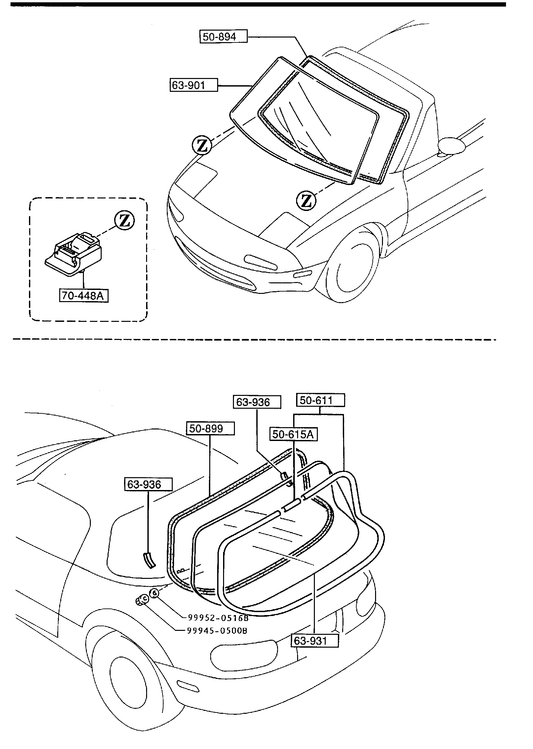 50-894

63-901

Z

Z

Z

70-448A

63-936

50-611

50-899

50-615A

63-936

99952-0516B

99945-0500B

63-931