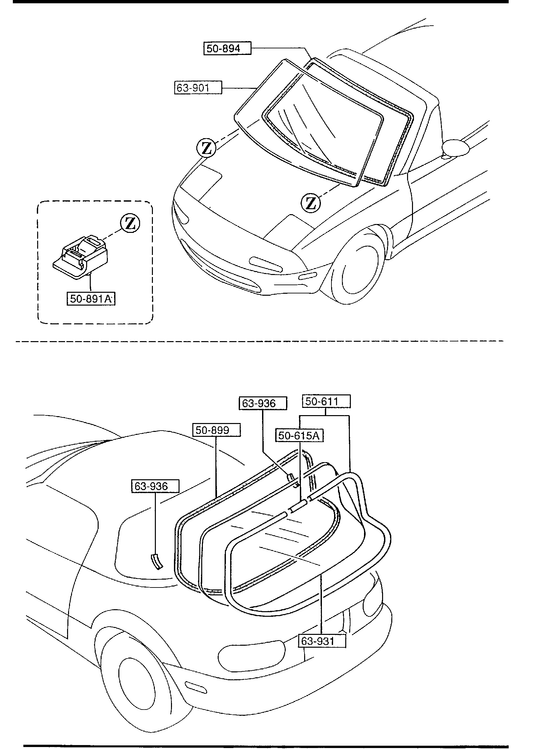 50-894

63-901

Z

Z

Z

50-891A

63-936

50-611

50-899

50-615A

63-936

63-931