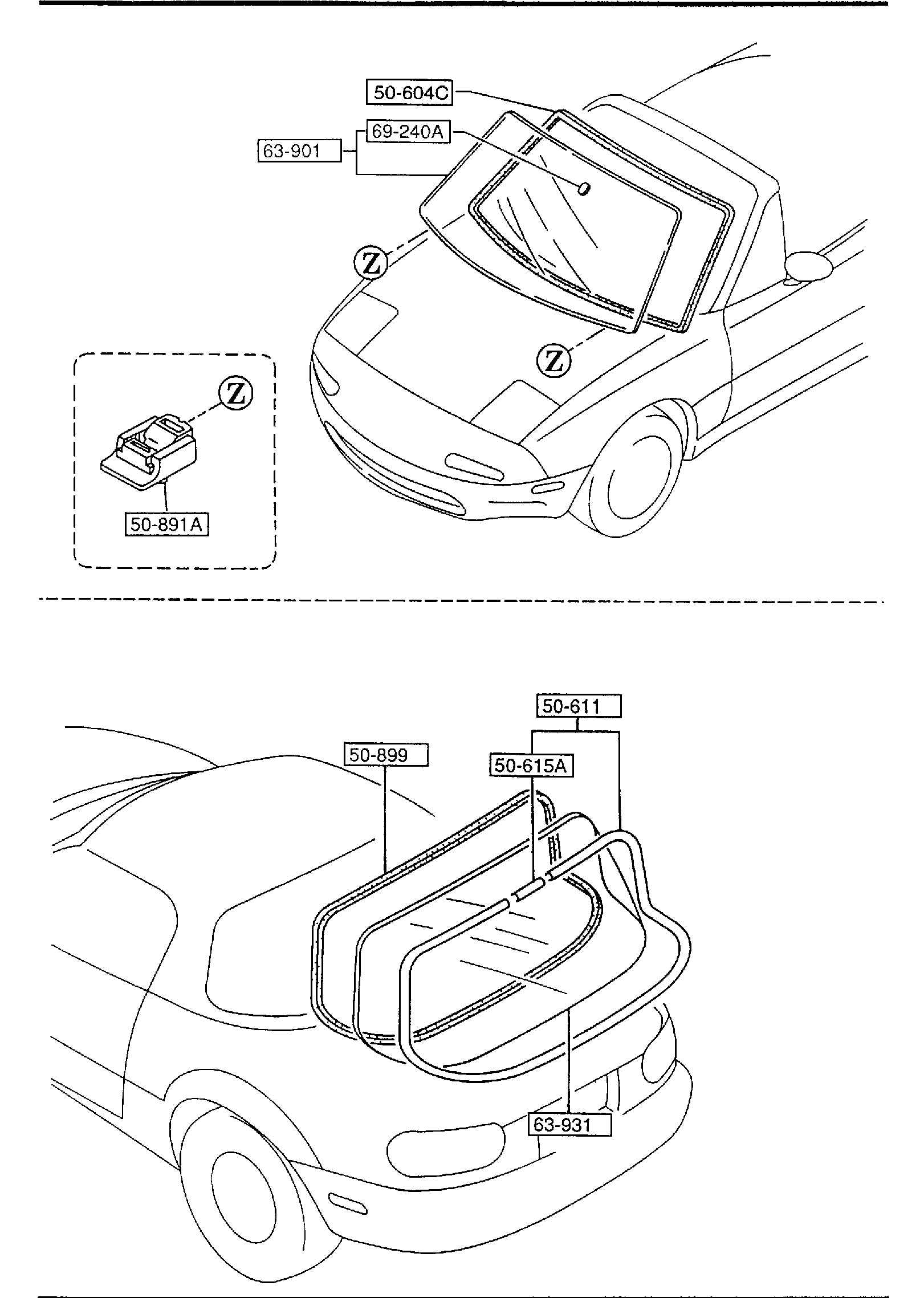 50-604C
69-240A
63-901
Z
Z
Z
50-891A

50-611
50-899
50-615A
63-931