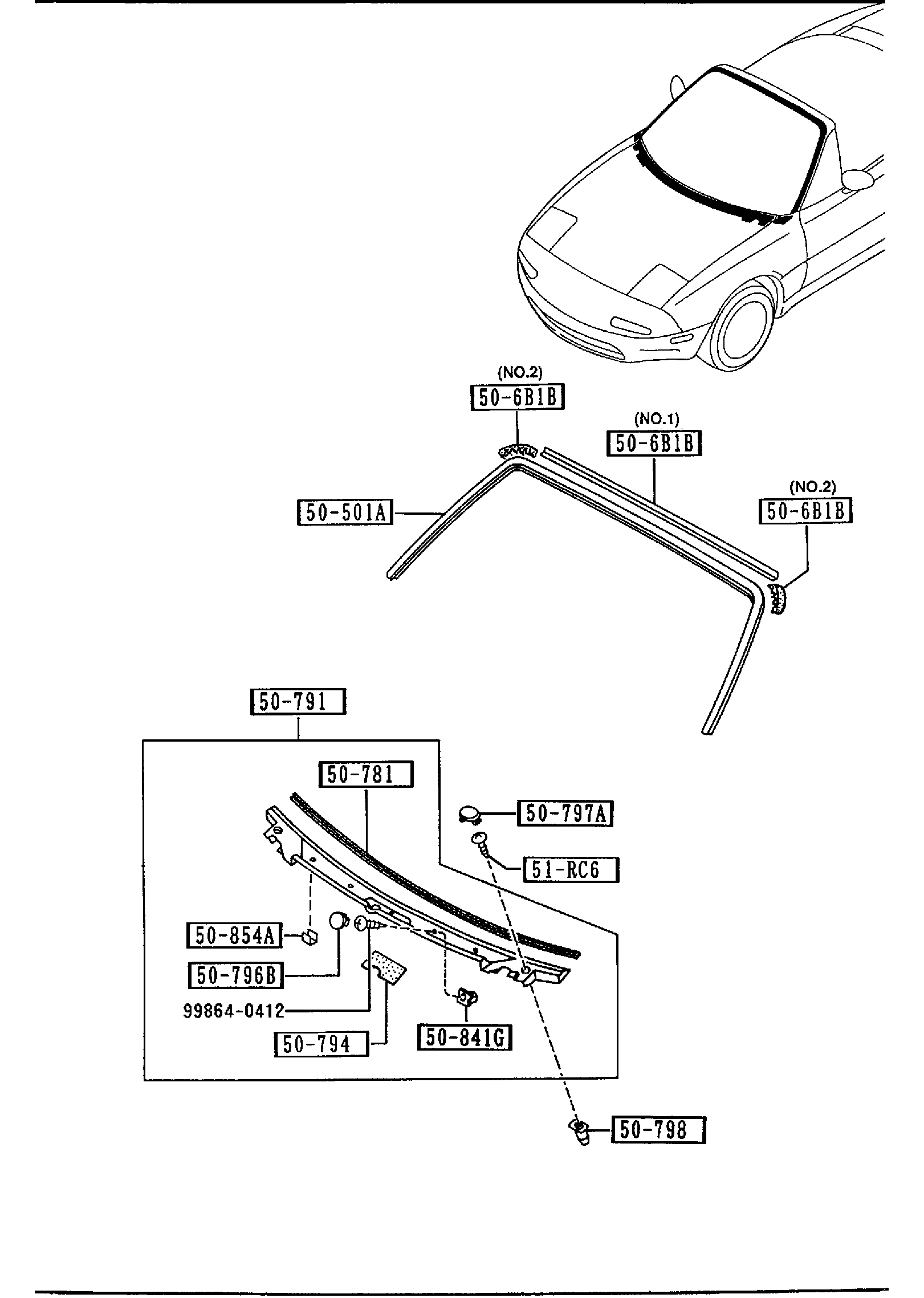 (NO.2)
50-6B1B

(NO.1)
50-6B1B

(NO.2)
50-6B1B

50-501A

50-791

50-781

50-797A

51-RC6

50-854A

50-796B

99864-0412

50-794

50-841G

50-798