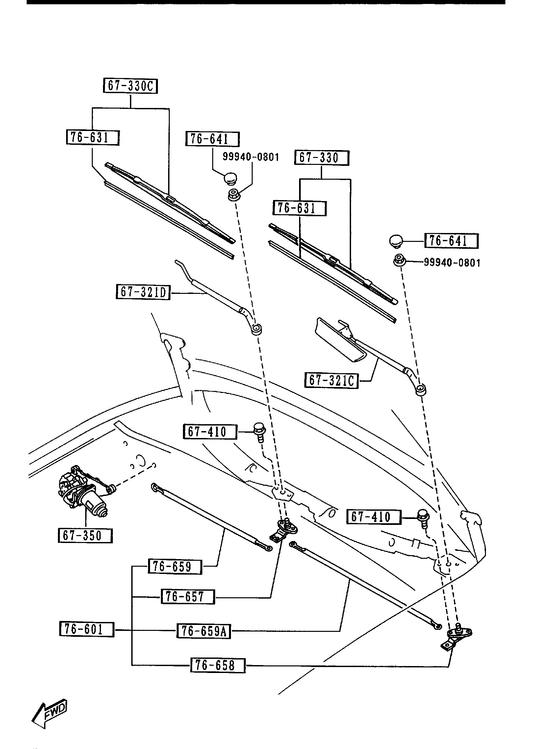 67-330C
76-631
76-641
99940-0801
67-330
76-631
76-641
99940-0801
67-321D
67-321C
67-410
67-410
67-350
76-659
76-657
76-601
76-659A
76-658
FWD