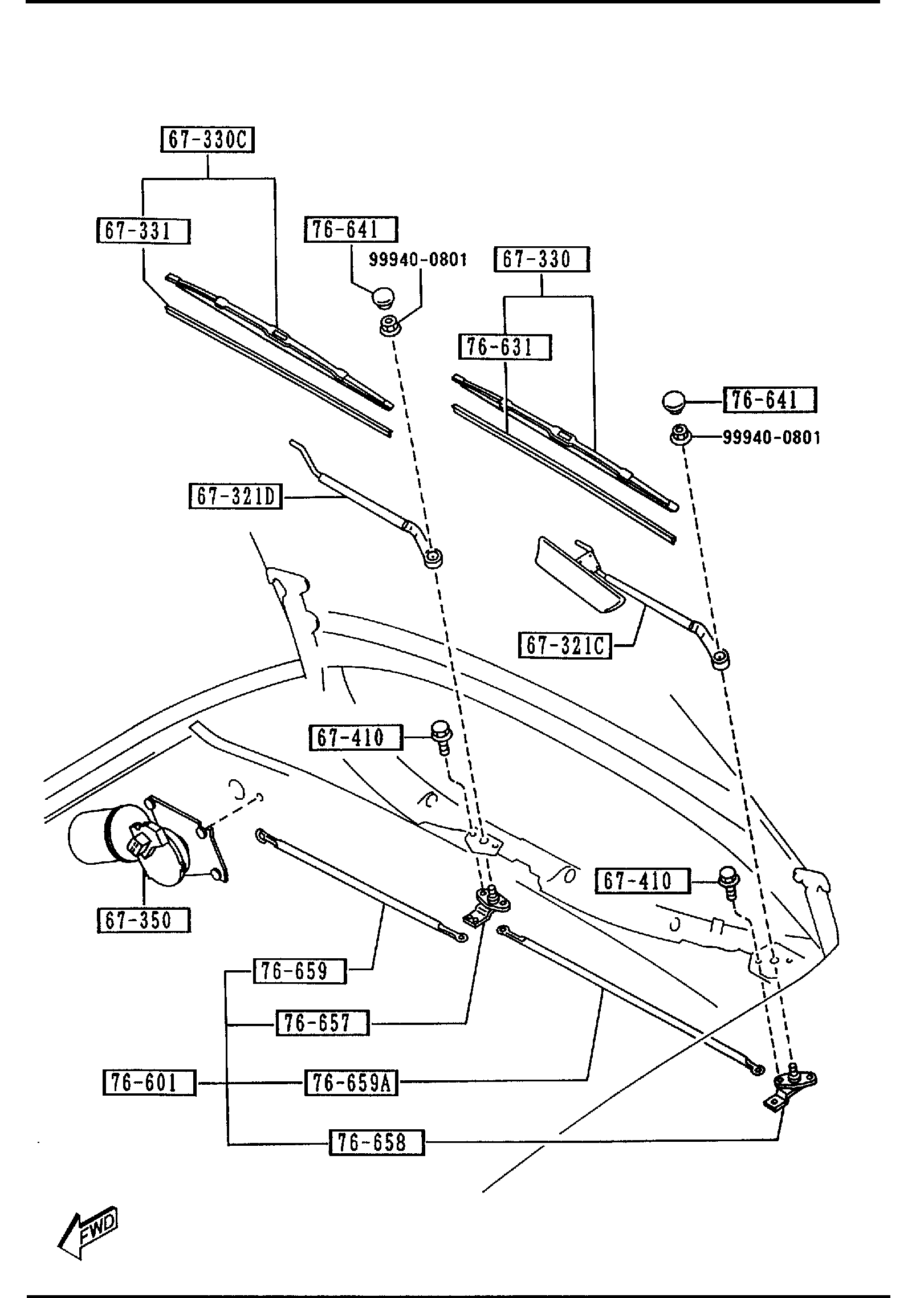 67-330C
67-331
76-641
99940-0801
67-330
76-631
76-641
99940-0801
67-321D
67-321C
67-410
67-410
67-350
76-659
76-657
76-601
76-659A
76-658
FWD