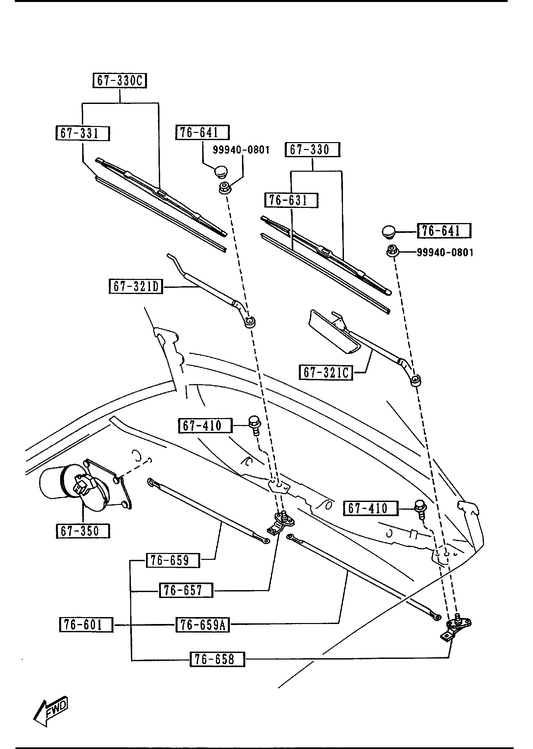 67-330C
67-331
76-641
99940-0801
67-330
76-631
76-641
99940-0801
67-321D
67-321C
67-410
67-350
67-410
76-659
76-657
76-601
76-659A
76-658
FWD