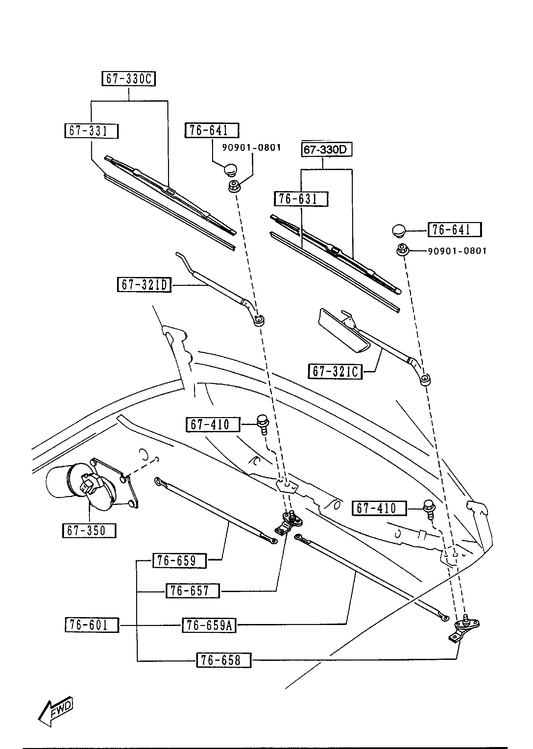 67-330C
67-331
76-641
90901-0801
67-330D
76-631
76-641
90901-0801
67-321D
67-321C
67-410
67-410
67-350
76-659
76-657
76-601
76-659A
76-658
FWD