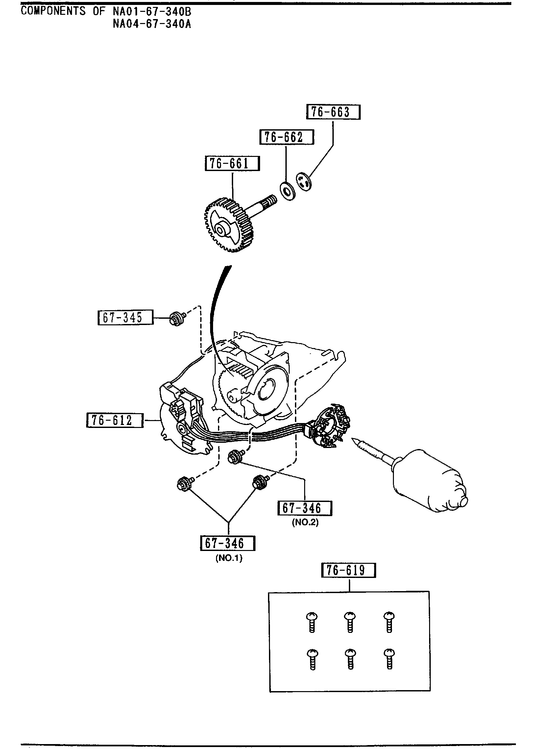 COMPONENTS OF NA01-67-340B
NA04-67-340A

76-663
76-662
76-661

67-345

76-612

67-346
(NO.2)

67-346
(NO.1)

76-619