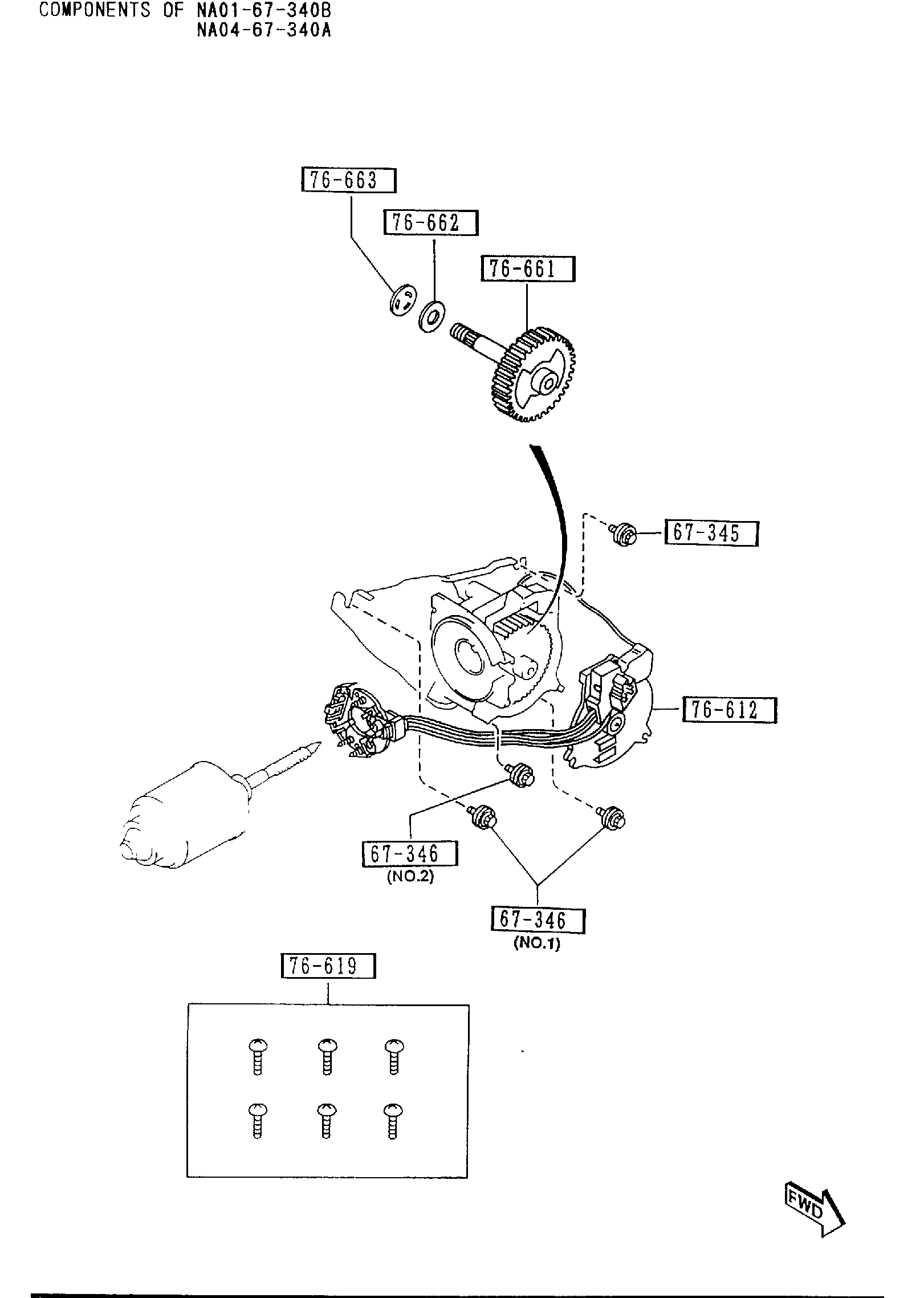 COMPONENTS OF NA01-67-340B
NA04-67-340A

76-663

76-662

76-661

67-345

76-612

67-346
(NO.2)

67-346
(NO.1)

76-619

FWD